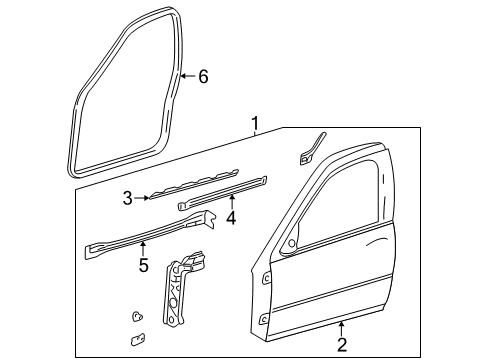 6
1
3
4
5
2