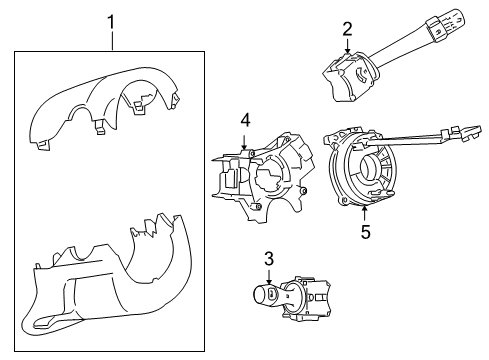 1
2
4
5
3