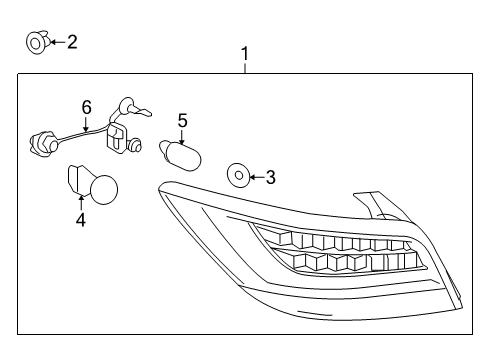 2
1
6
5
3
4