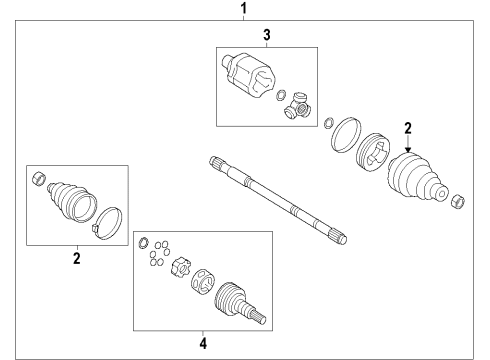 1
3
2
2
4