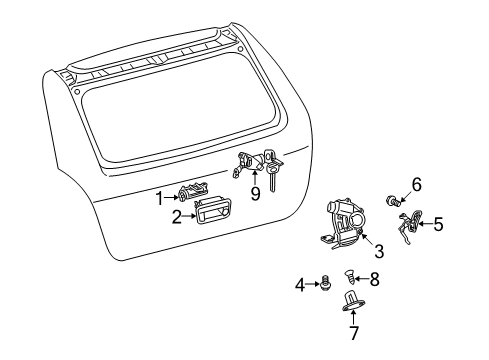 1
2
9
6
5
3
4
8
7