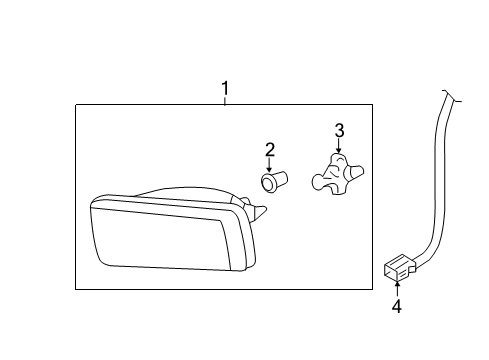 1
2
3
4