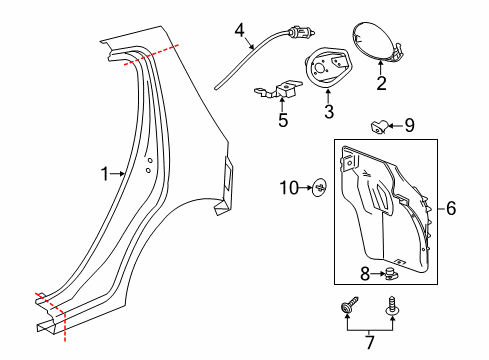 4
2
5
3
9
1
10
6
8
7