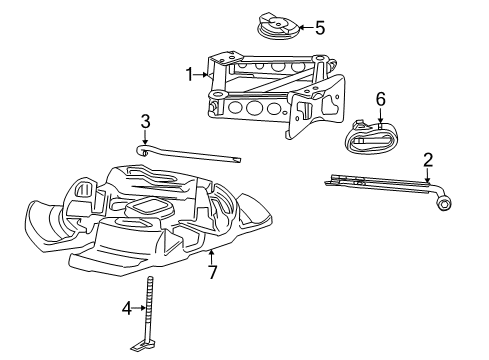 5
1
6
3
2
7
4