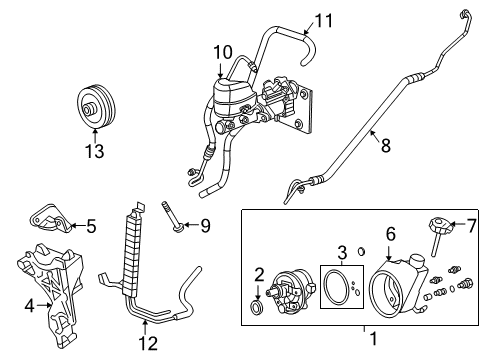 11
10
13
8
5
9
7
6
3
2
4
12
1