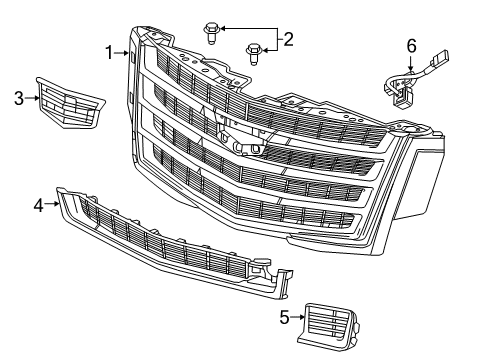 1
2
6
3
4
5