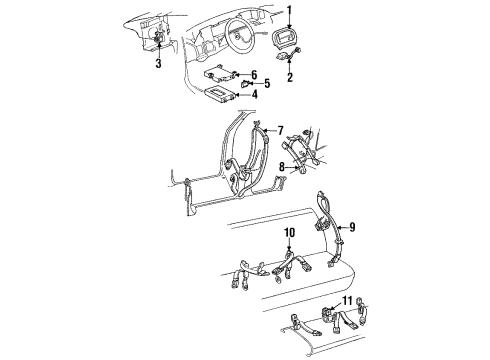 1
3
2
6
5
4
7
8
9
10
11