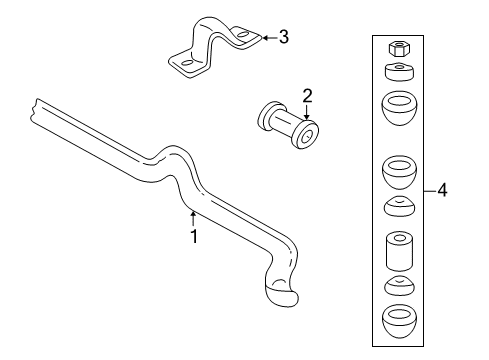 3
2
1
4