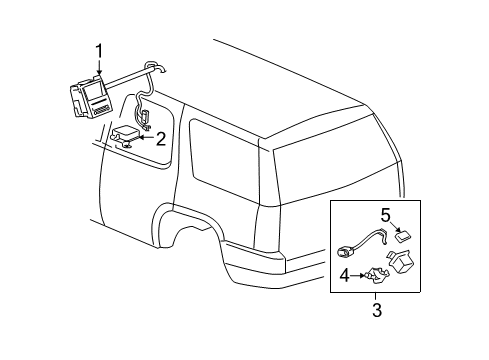 1
2
5
4
3