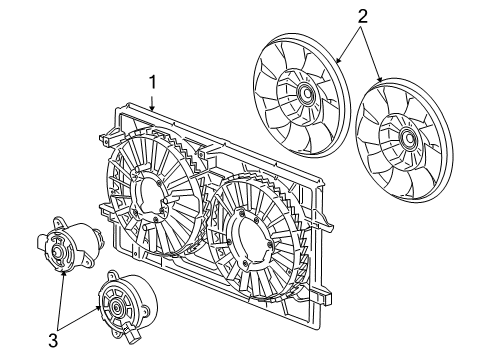 2
1
3