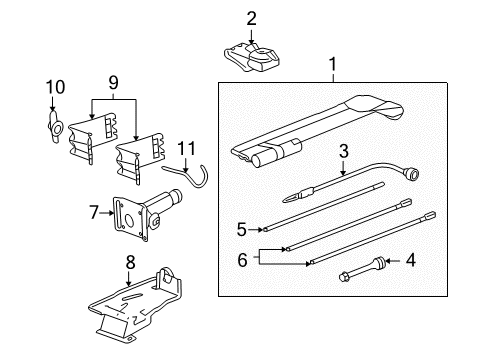 2
1
10
9
11
3
7
5
6
4
8