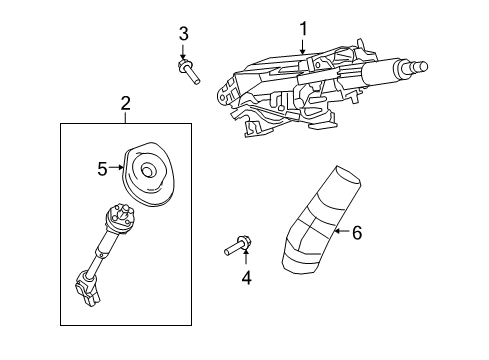 3
1
2
5
6
4