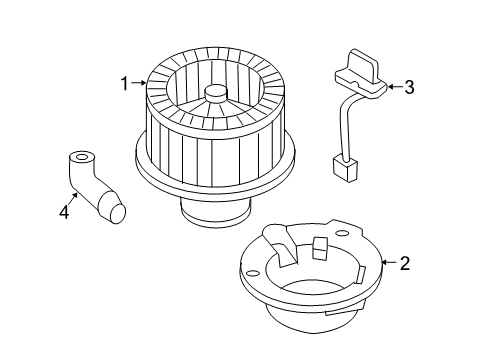 1
3
4
2