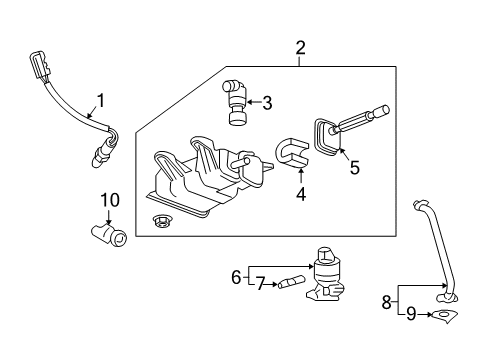 2
1
3
5
4
10
6
7
8
9