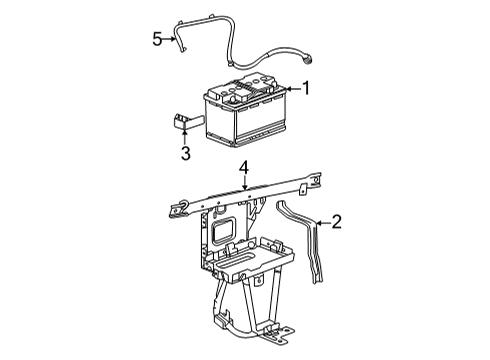 5
1
3
4
2