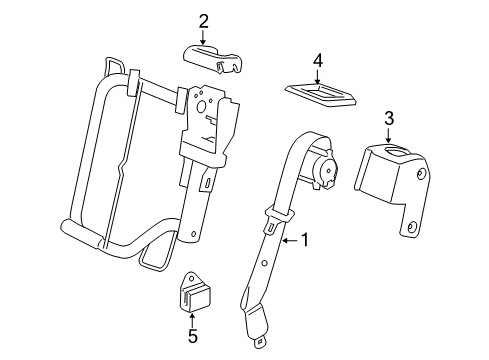 2
4
3
1
5