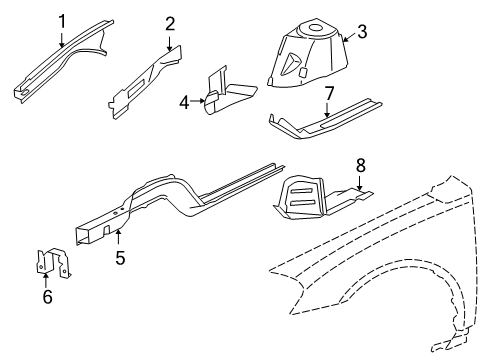 1
2
3
4
7
8
5
6