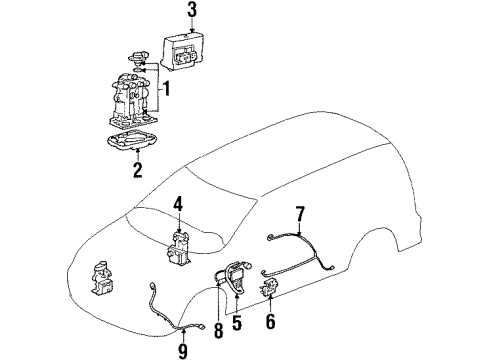 3
1
2
4
7
8
5
6
9