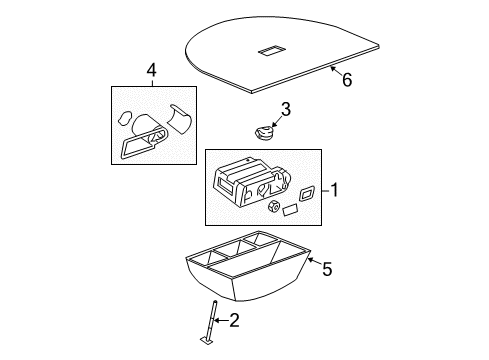 4
6
3
1
5
2