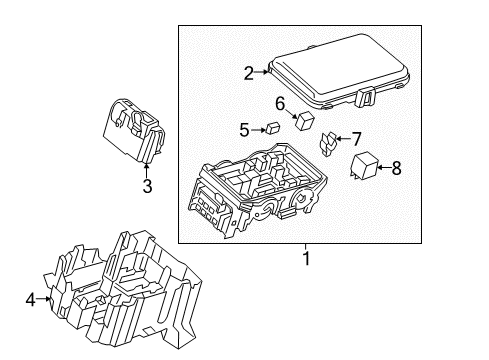 2
6
5
7
8
3
1
4