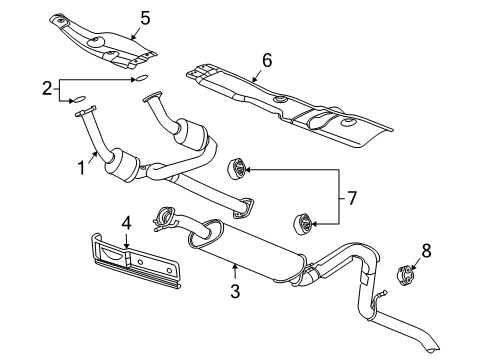 5
6
2
1
7
4
8
3