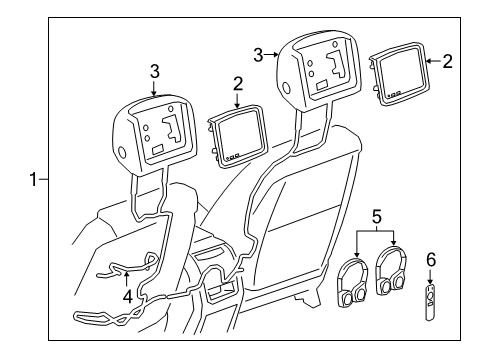 3
2
3
2
1
5
6
4