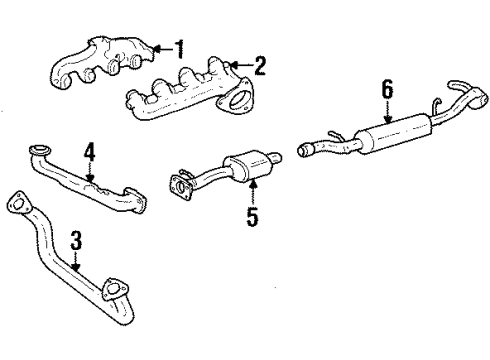 1
2
6
4
5
3