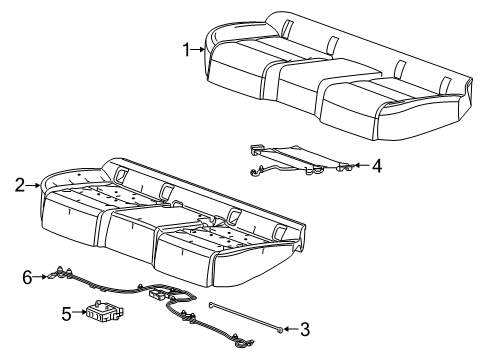 1
4
2
6
5
3