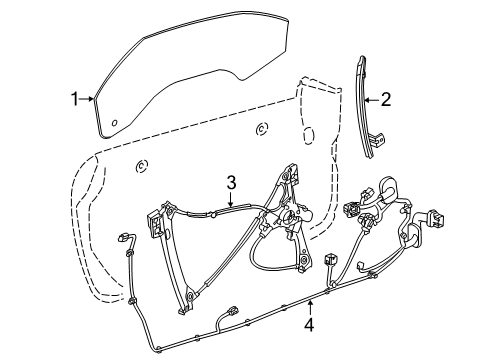 1
2
3
4