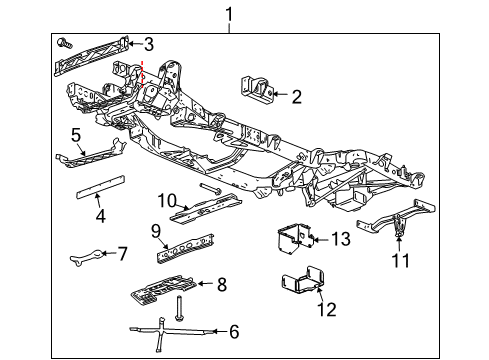 1
3
2
5
4
10
9
13
11
7
8
12
6