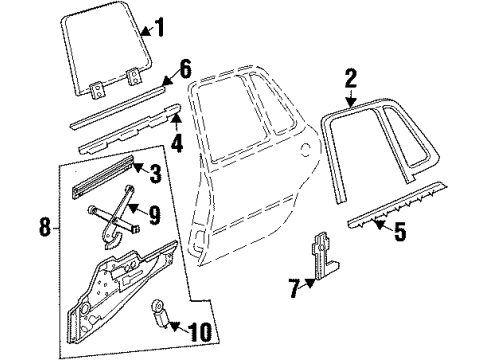 1
6
2
4
3
9
8
5
7
10