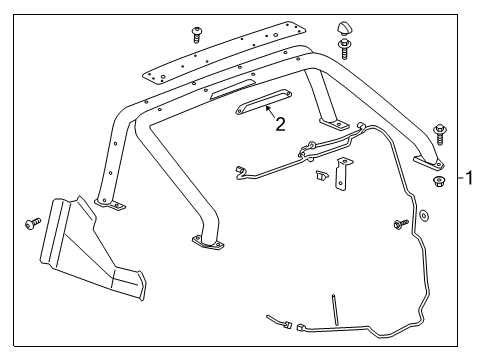 2
1