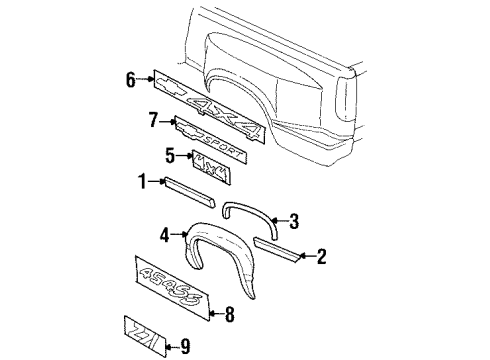 6
4X4
7
SPORT
5
4X4
1
3
4
2
454SS
8
Z71
9