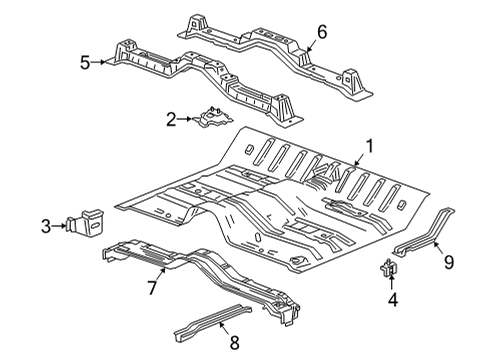 6
5
2
1
3
9
7
4
8