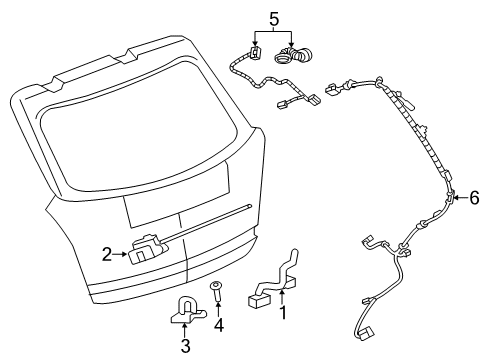 5
6
2
1
4
3