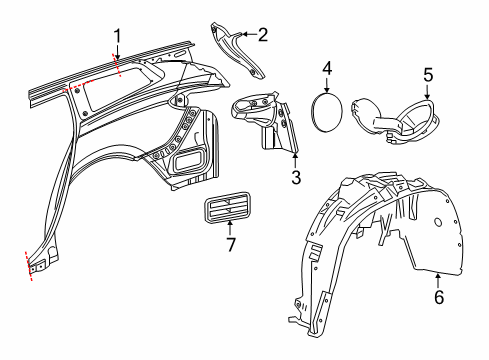 1
2
4
5
3
7
6