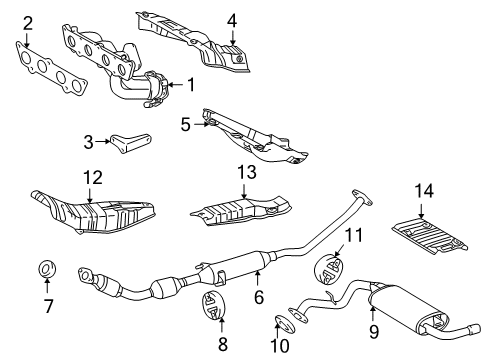 2
4
1
5
3
12
13
14
11
7
6
8
10
9