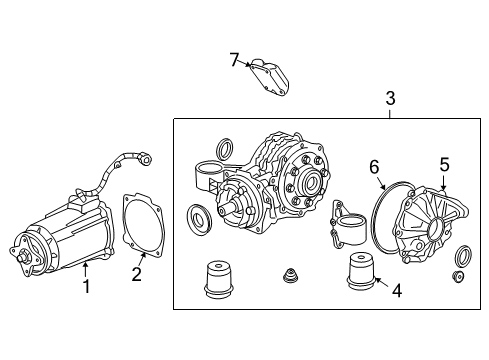 7
3
6
5
1
2
4