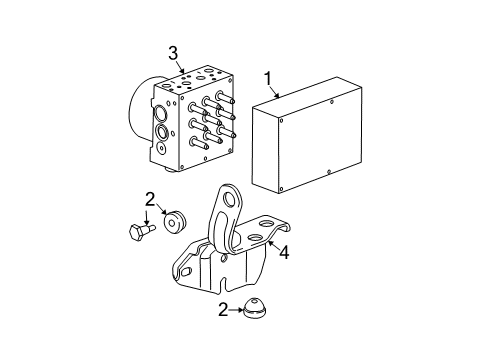 3
1
2
4
2