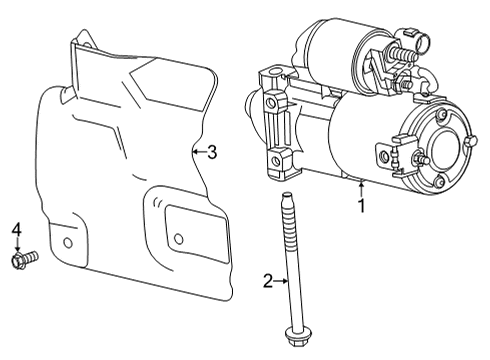 3
1
4
2