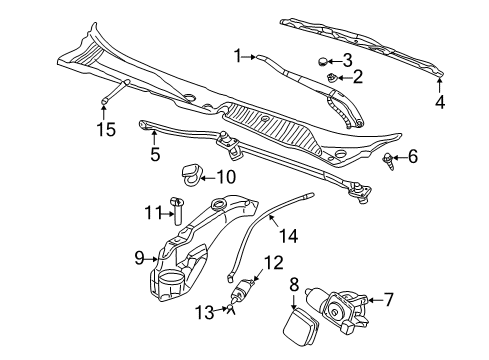 1
3
2
4
15
5
6
10
11
14
9
12
8
7
13