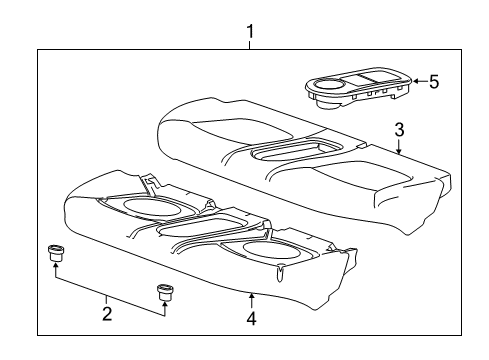 1
5
3
2
4