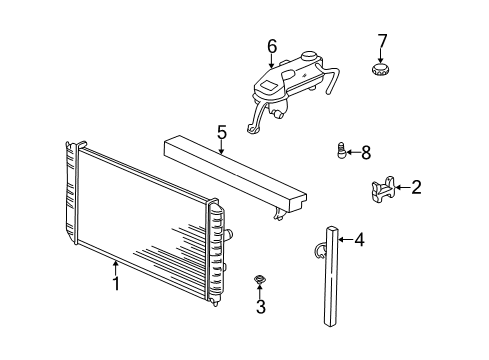 6
7
5
8
2
4
1
3