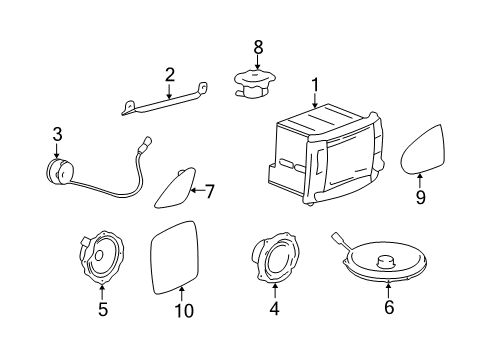 8
2
1
3
7
9
5
10
4
6