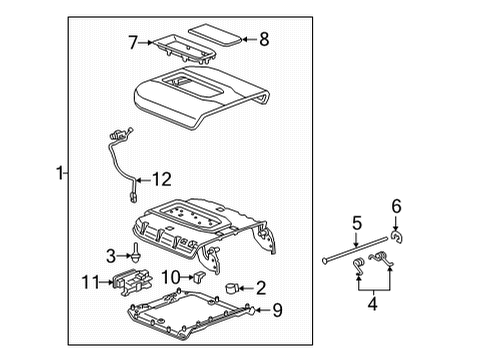 7
8
1
12
6
5
3
11
10
2
9
4