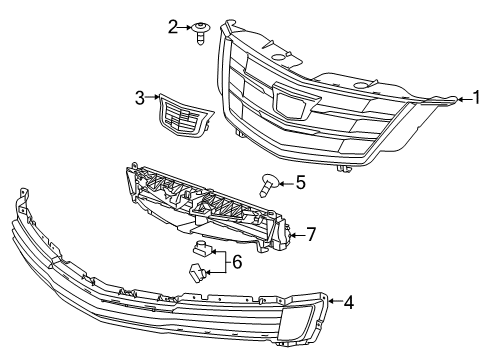 2
1
3
5
7
6
4