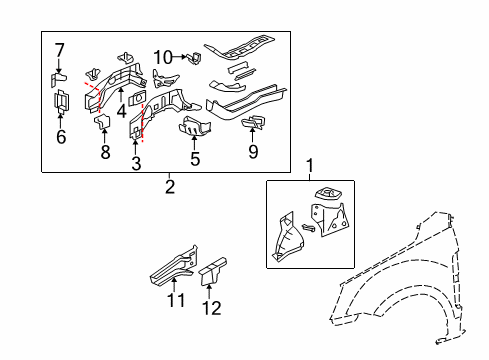 7
10
4
6
8
3
5
9
2
1
11
12