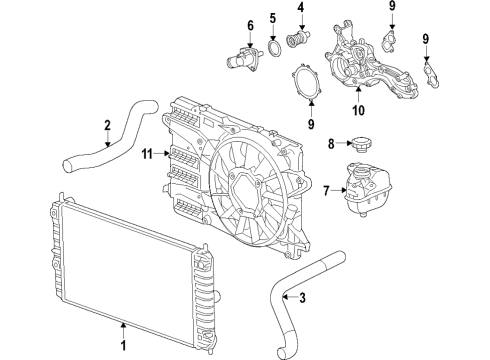 6
5
4
9
9
9
10
2
11
8
7
3
1