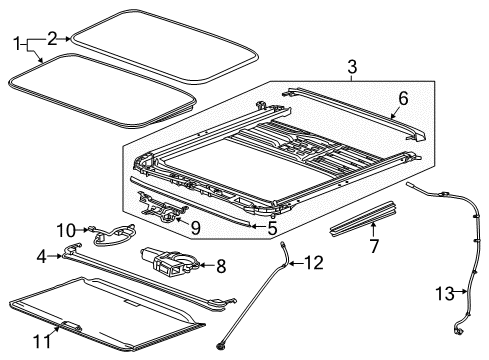 1
2
3
6
10
9
5
7
4
8
12
13
11