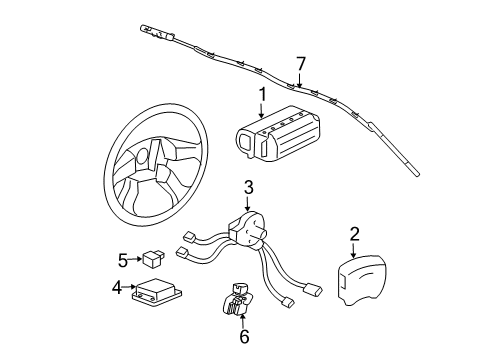 7
1
3
2
5
4
6